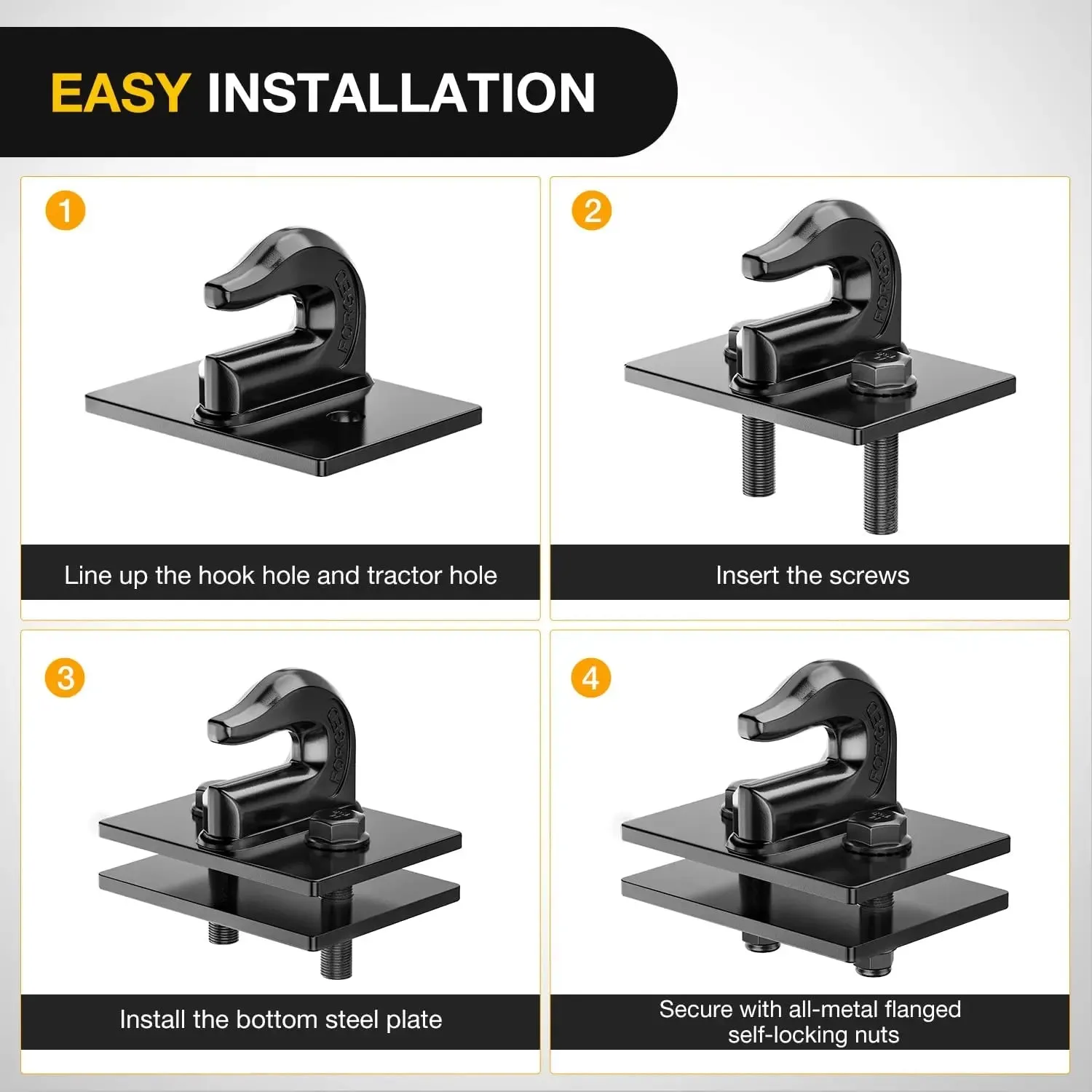 EASY INSTALLATION

1

FORGED

Line up the hook hole and tractor hole

2

FORGED

Insert the screws

3

FORGED

Install the bottom steel plate

4

FORGED

Secure with all-metal flanged self-locking nuts